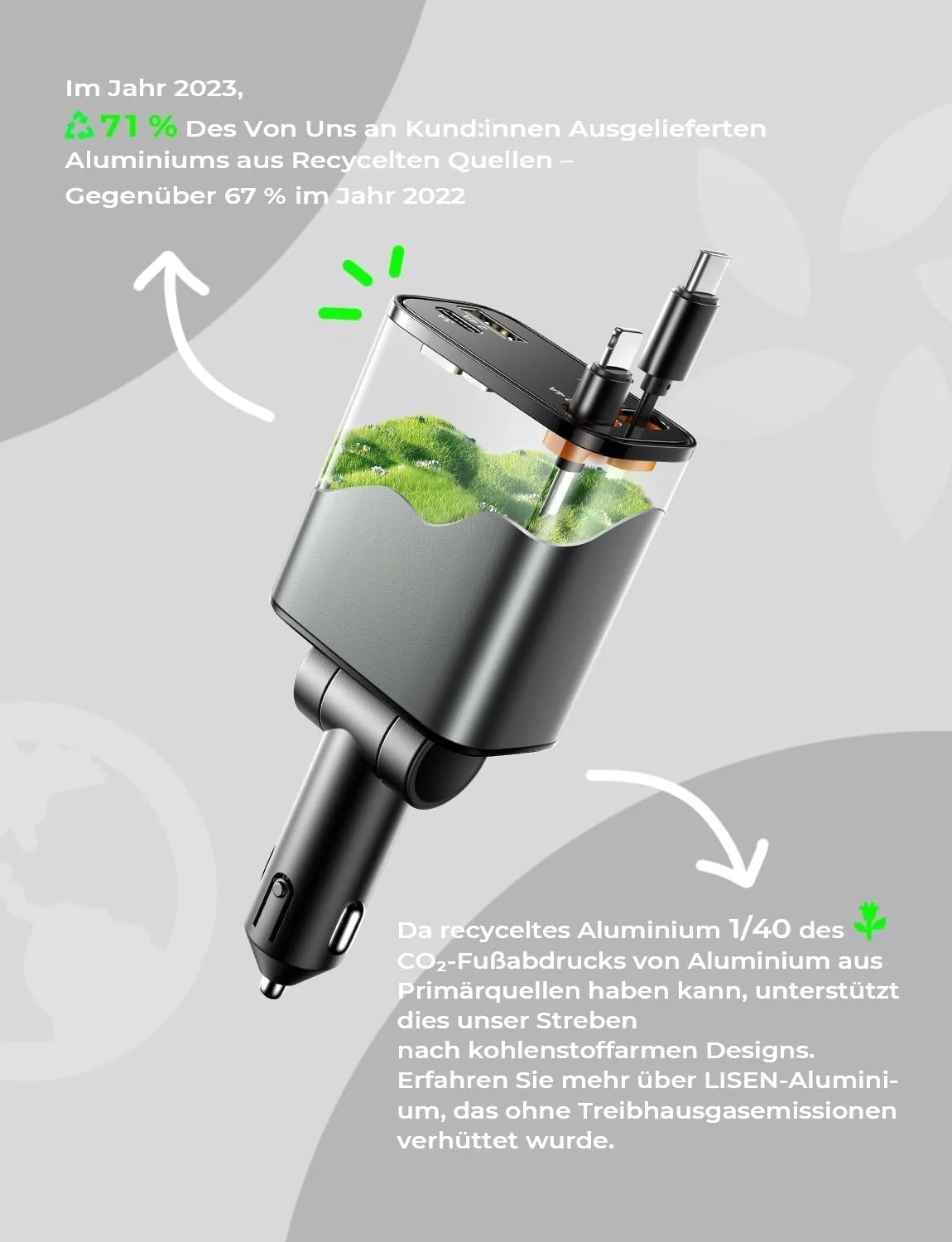 Im Jahr 2023,

71 % Des Von Uns an Kund:innen Ausgelieferten Aluminiums aus Recycelten Quellen – Gegenüber 67 % im Jahr 2022

Da recyceltes Aluminium 1/40 des $CO_2$-Fußabdrucks von Aluminium aus Primärquellen haben kann, unterstützt dies unser Streben nach kohlenstoffarmen Designs. Erfahren Sie mehr über LISEN-Aluminium, das ohne Treibhausgasemissionen verhüttet wurde.